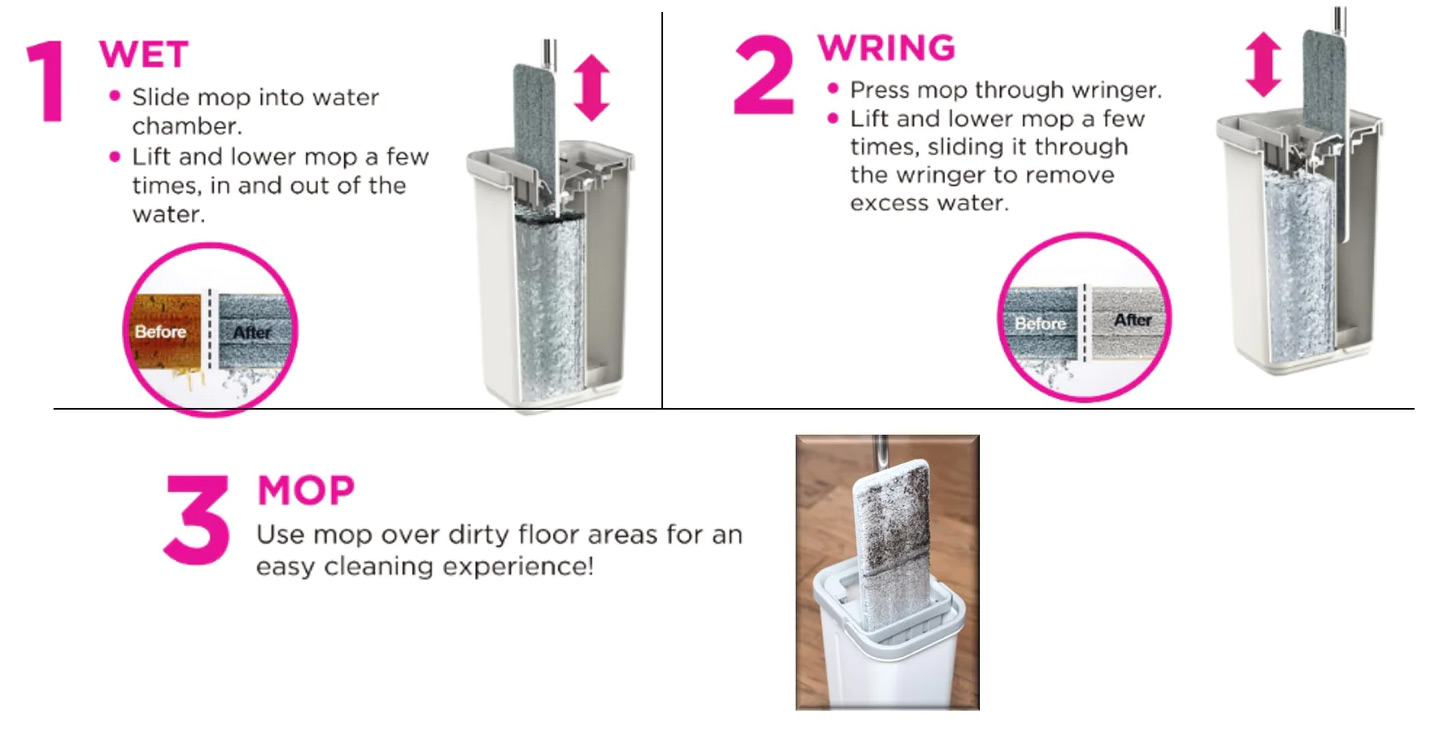 1 WET

• Slide mop into water chamber.
• Lift and lower mop a few times, in and out of the water.

Before After

2 WRING

• Press mop through wringer.
• Lift and lower mop a few times, sliding it through the wringer to remove excess water.

Before After

3 MOP

Use mop over dirty floor areas for an easy cleaning experience!